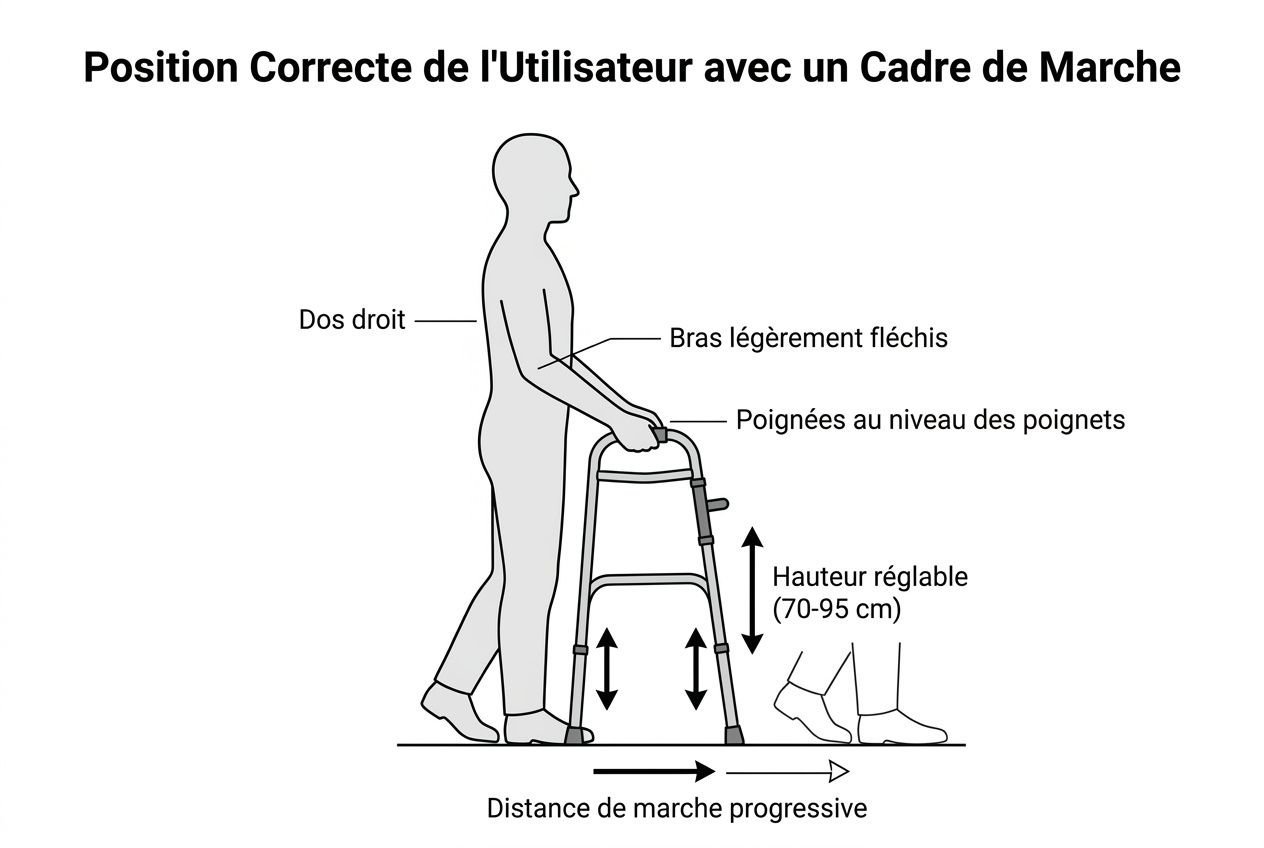 Position Correcte de l'Utilisateur avec un Cadre de Marche

Dos droit

Bras légèrement fléchis

Poignées au niveau des poignets

Hauteur réglable (70-95 cm)

Distance de marche progressive