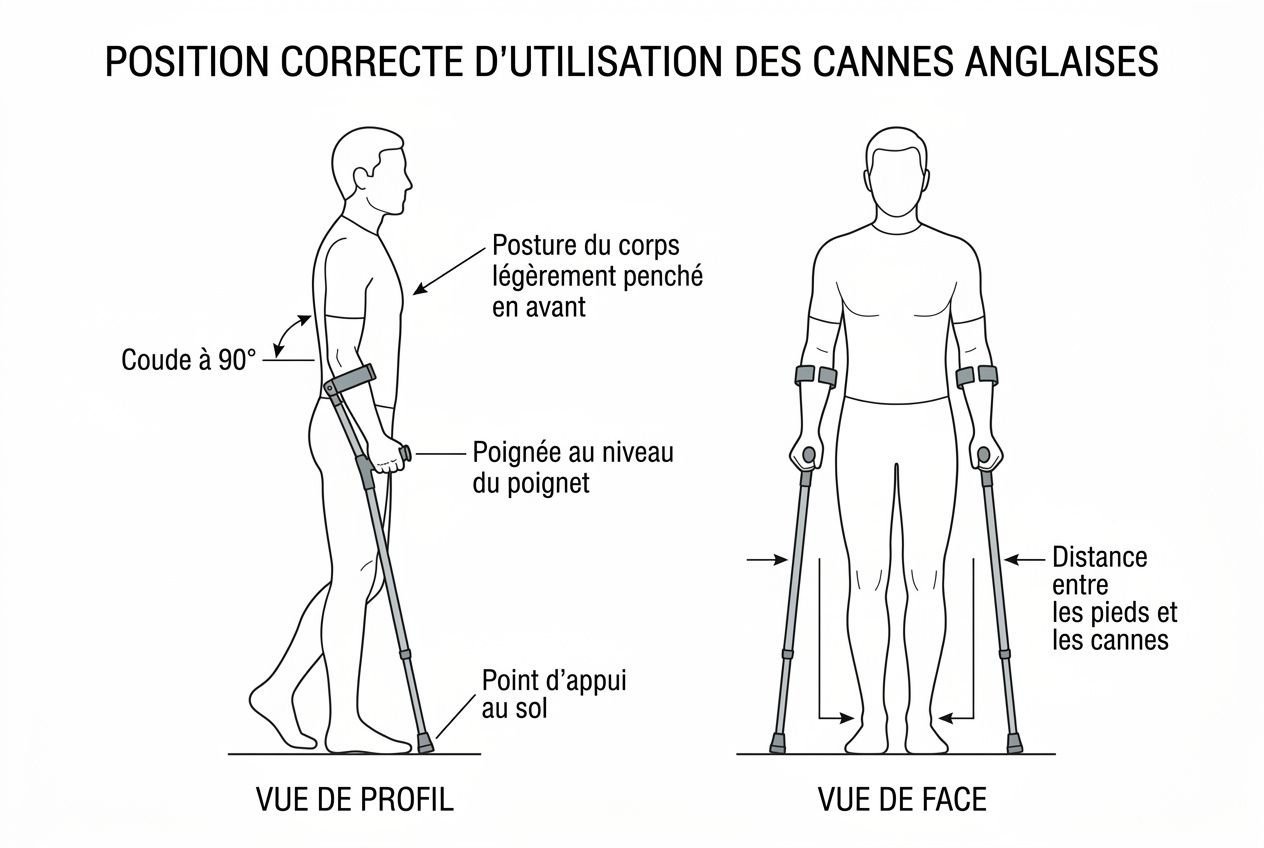 POSITION CORRECTE D'UTILISATION DES CANNES ANGLAISES

Posture du corps légèrement penché en avant

Coude à 90°

Poignée au niveau du poignet

Point d'appui au sol

VUE DE PROFIL

Distance entre les pieds et les cannes

VUE DE FACE